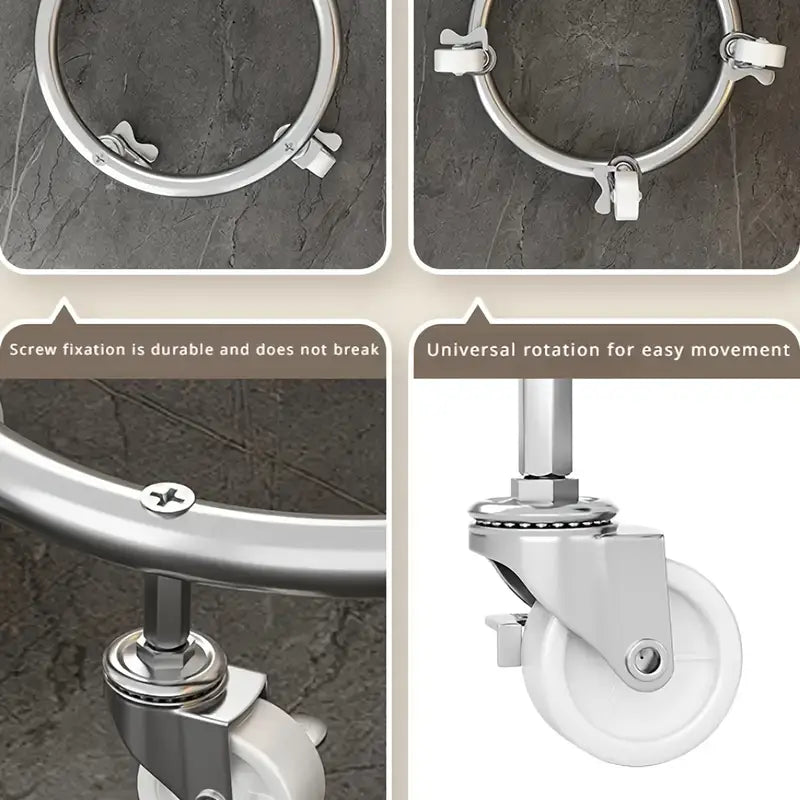 Screw fixation is durable and does not break

Universal rotation for easy movement