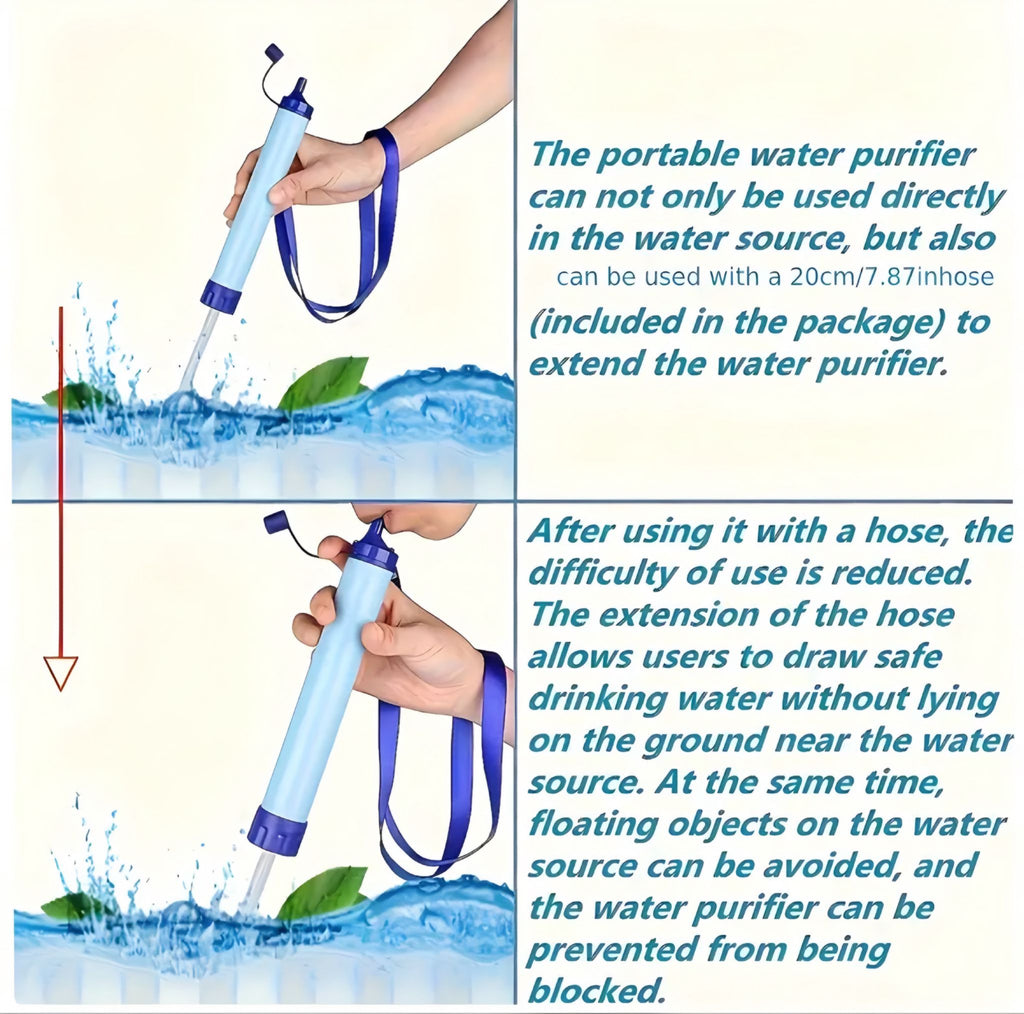 The portable water purifier can not only be used directly in the water source, but also can be used with a 20cm/7.87inhose (included in the package) to extend the water purifier.

After using it with a hose, the difficulty of use is reduced. The extension of the hose allows users to draw safe drinking water without lying on the ground near the water source. At the same time, floating objects on the water source can be avoided, and the water purifier can be prevented from being blocked.