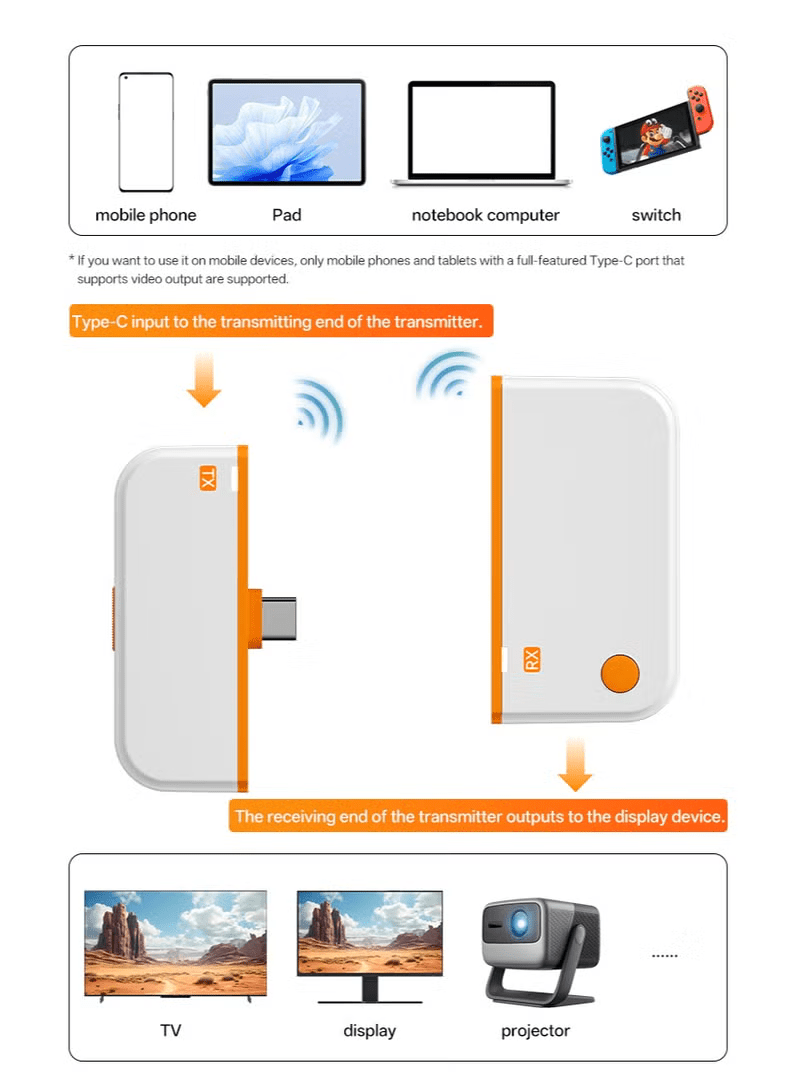 mobile phone
Pad
notebook computer
switch

* If you want to use it on mobile devices, only mobile phones and tablets with a full-featured Type-C port that supports video output are supported.

Type-C input to the transmitting end of the transmitter.

TX

RX

The receiving end of the transmitter outputs to the display device.

TV
display
projector
......