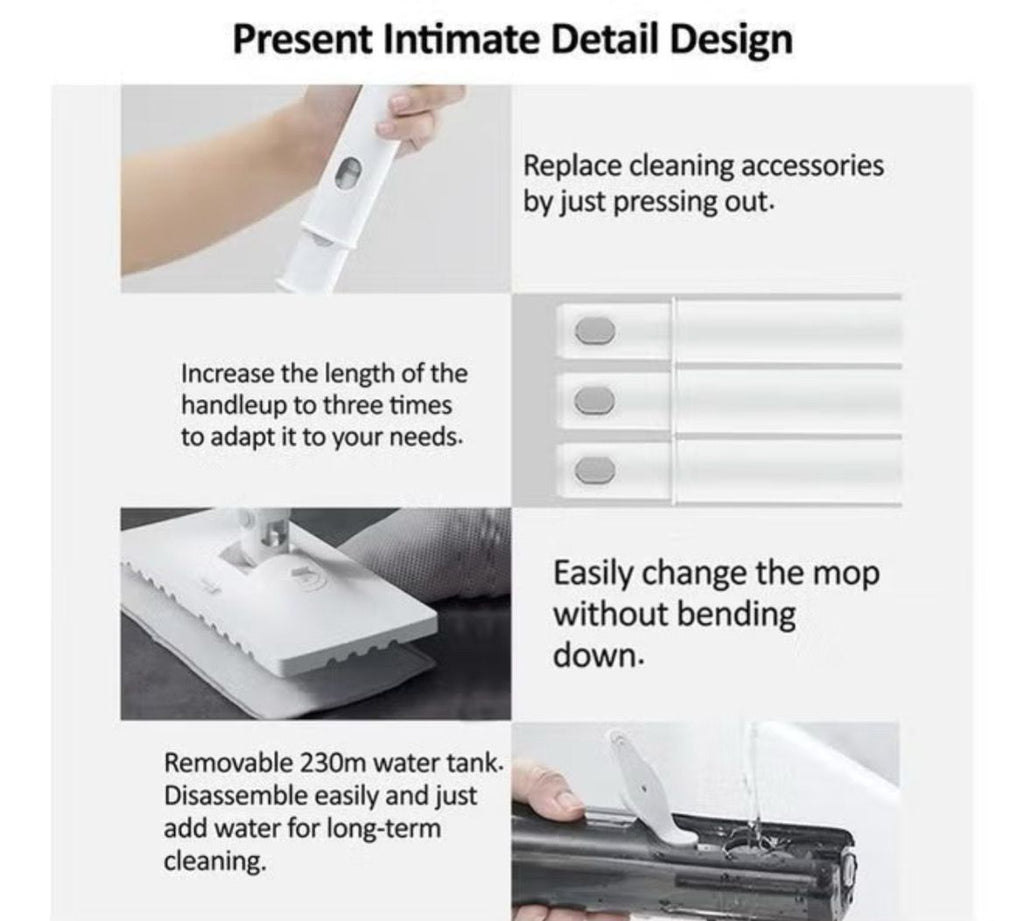 Present Intimate Detail Design

Replace cleaning accessories by just pressing out.

Increase the length of the handleup to three times to adapt it to your needs.

Easily change the mop without bending down.

Removable 230m water tank. Disassemble easily and just add water for long-term cleaning.