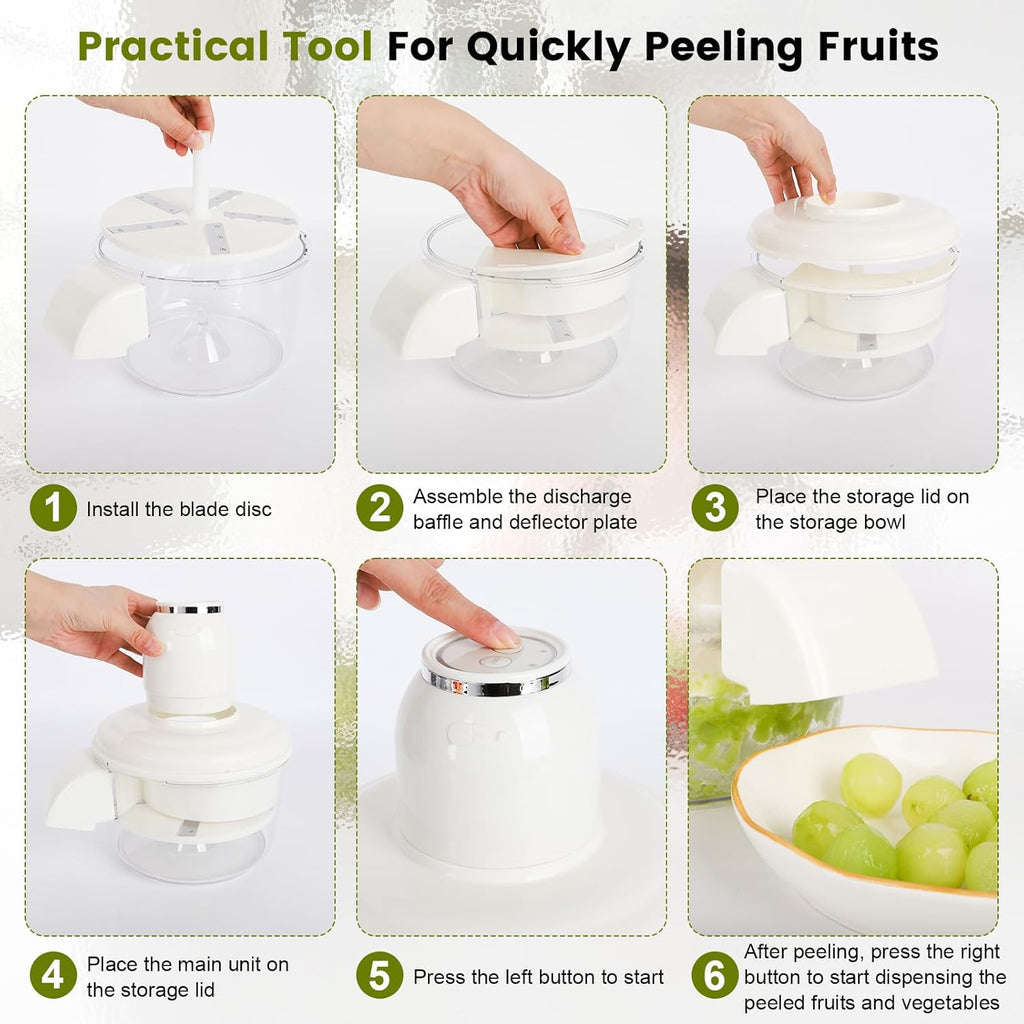 Practical Tool For Quickly Peeling Fruits

1 Install the blade disc

2 Assemble the discharge baffle and deflector plate

3 Place the storage lid on the storage bowl

4 Place the main unit on the storage lid

5 Press the left button to start

6 After peeling, press the right button to start dispensing the peeled fruits and vegetables