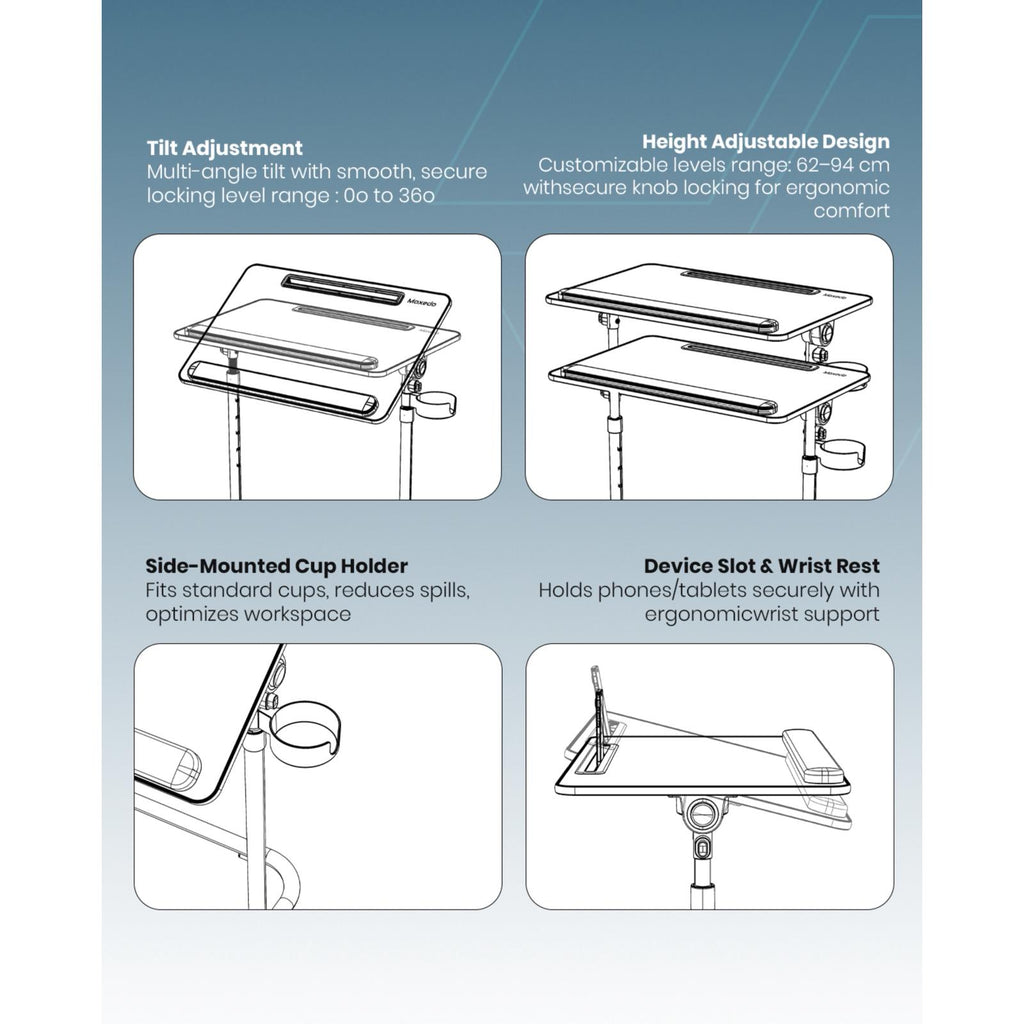 Tilt Adjustment
Multi-angle tilt with smooth, secure locking level range : 0o to 36o

Height Adjustable Design
Customizable levels range: 62–94 cm withsecure knob locking for ergonomic comfort

Maxedo

Maxedo

Maxedo

Side-Mounted Cup Holder
Fits standard cups, reduces spills, optimizes workspace

Device Slot & Wrist Rest
Holds phones/tablets securely with ergonomicwrist support