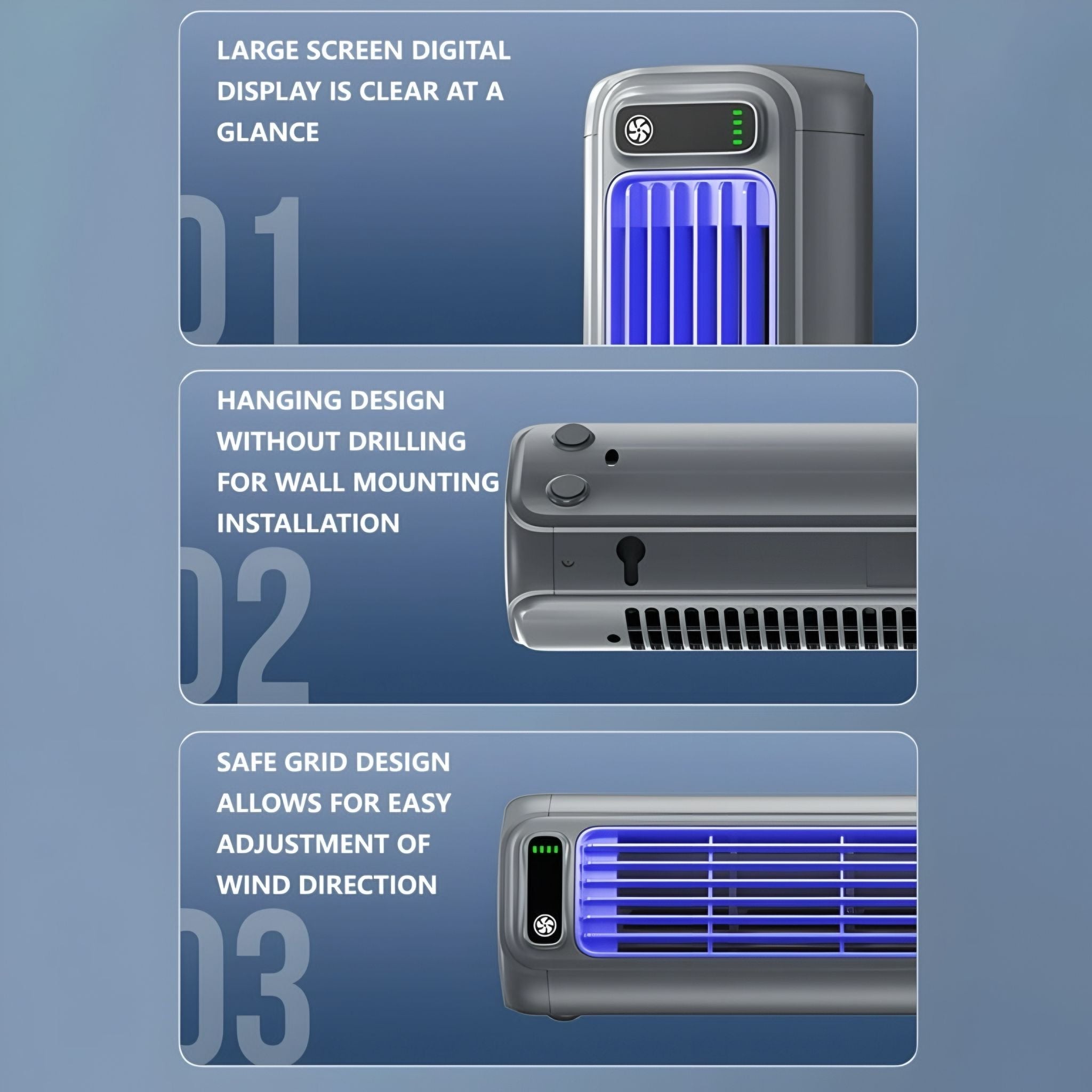 LARGE SCREEN DIGITAL DISPLAY IS CLEAR AT A GLANCE

01

HANGING DESIGN WITHOUT DRILLING FOR WALL MOUNTING INSTALLATION

02

SAFE GRID DESIGN ALLOWS FOR EASY ADJUSTMENT OF WIND DIRECTION

03