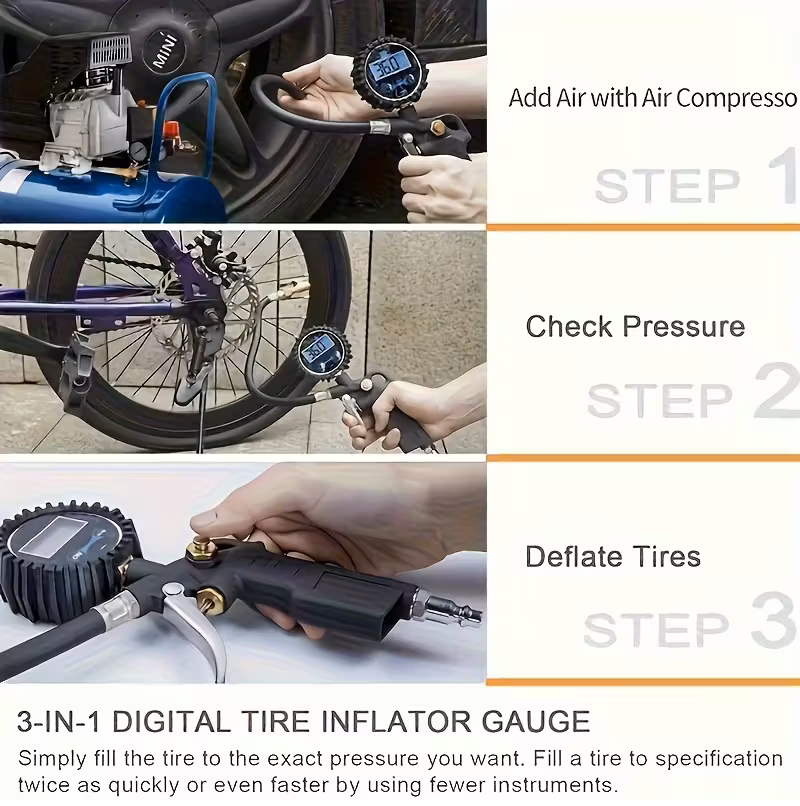 MINI

36.0

Add Air with Air Compresso

STEP 1

36.0

Check Pressure

STEP 2

Deflate Tires

STEP 3

3-IN-1 DIGITAL TIRE INFLATOR GAUGE

Simply fill the tire to the exact pressure you want. Fill a tire to specification twice as quickly or even faster by using fewer instruments.